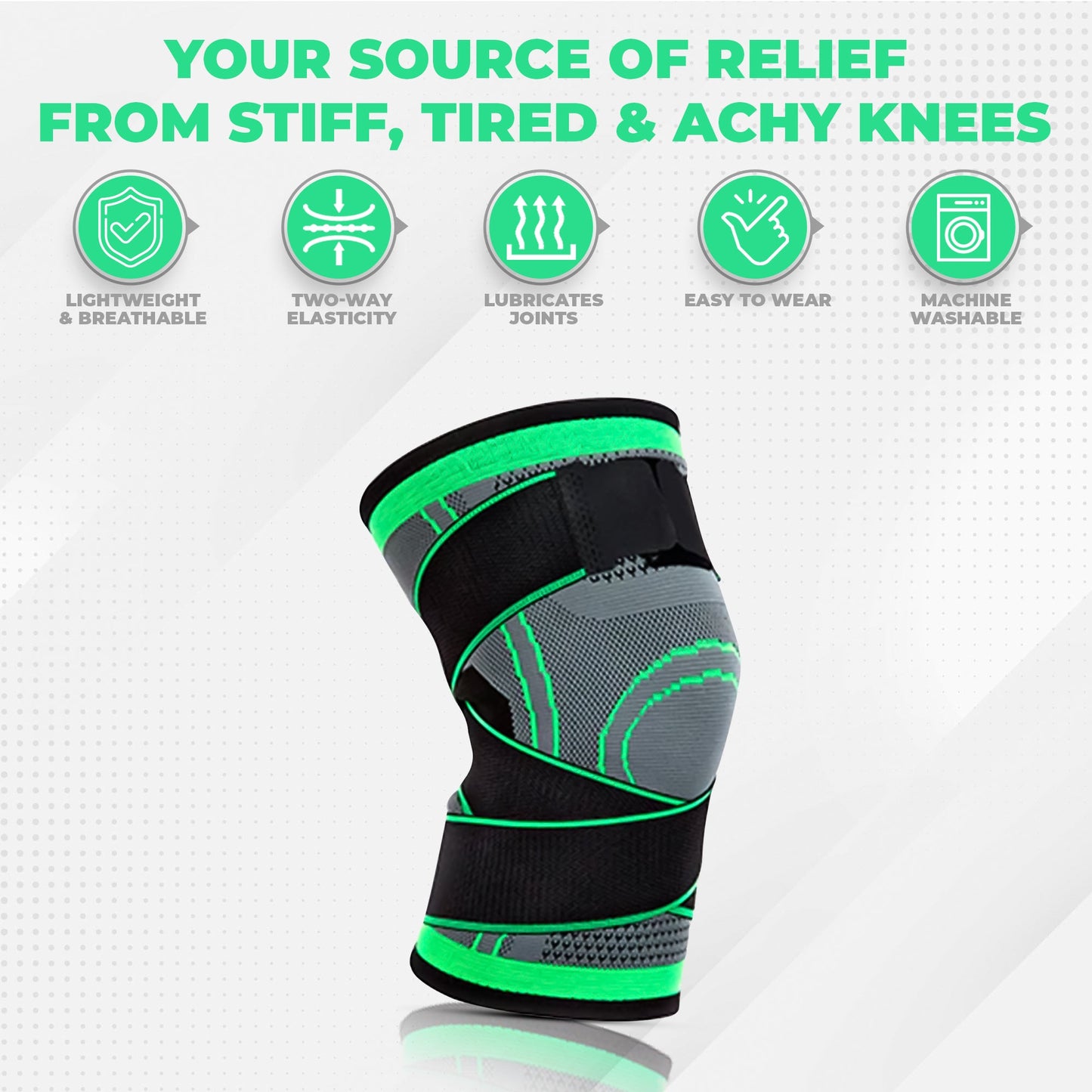 YOUR SOURCE OF RELIEF FROM STIFF, TIRED & ACHY KNEES

LIGHTWEIGHT & BREATHABLE

TWO-WAY ELASTICITY

LUBRICATES JOINTS

EASY TO WEAR

MACHINE WASHABLE